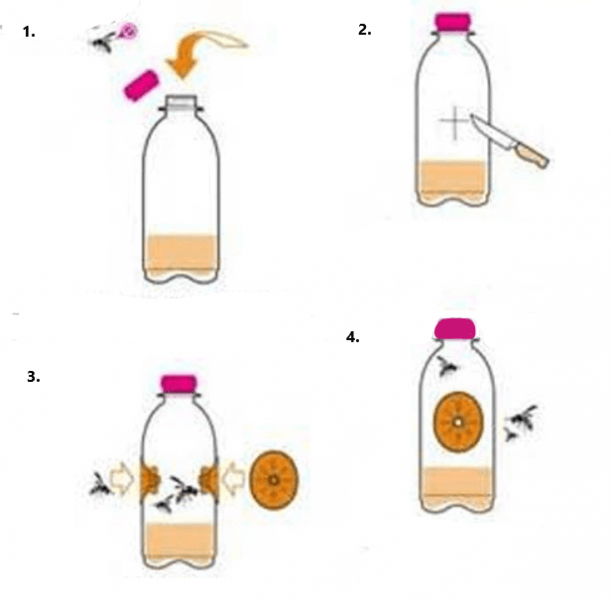 1.

2.

3.

4.